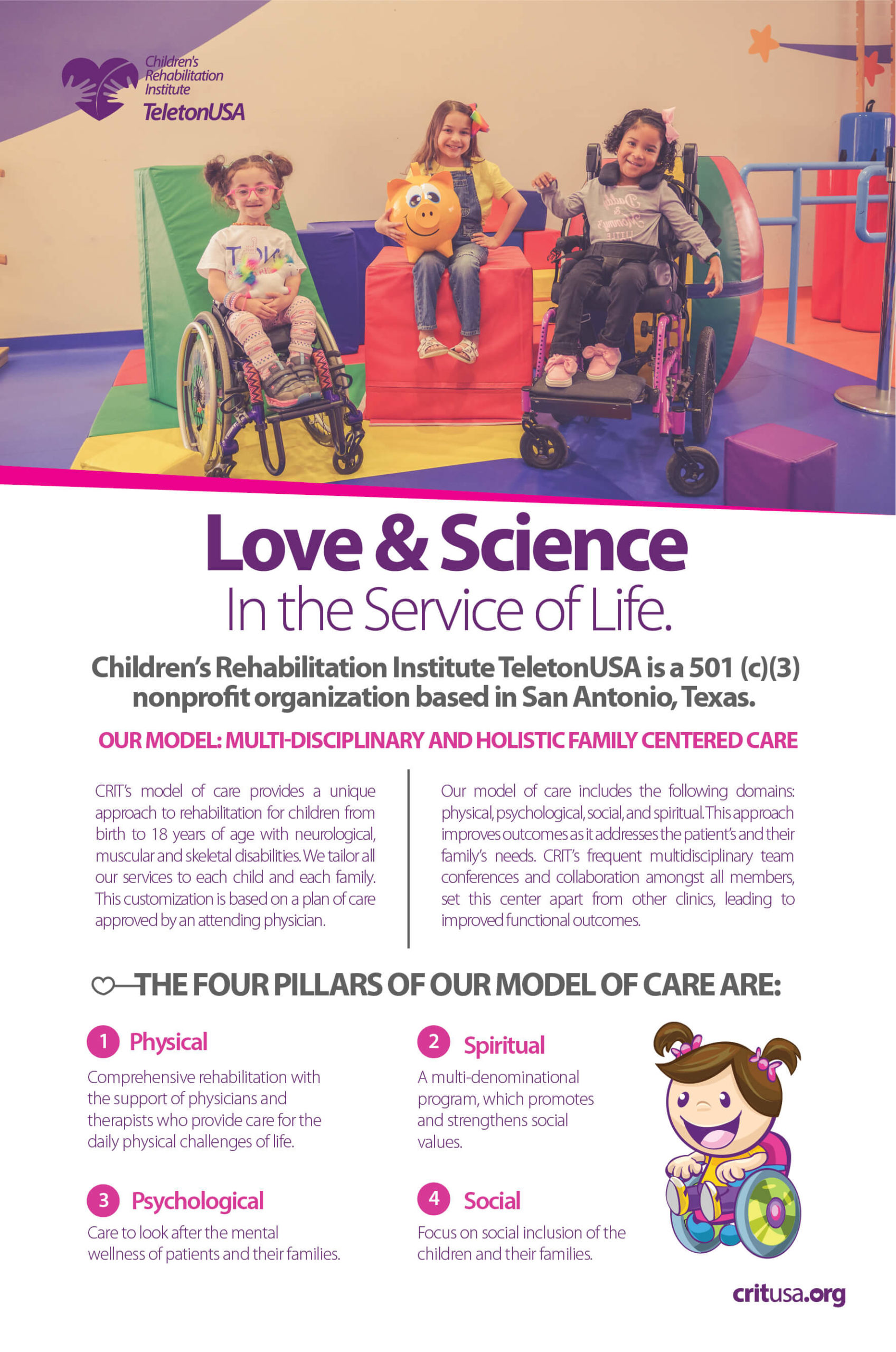 Children's Rehabilitation Institute
TeletonUSA

Love & Science
In the Service of Life.

Children's Rehabilitation Institute TeletonUSA is a 501 (c)(3) nonprofit organization based in San Antonio, Texas.

OUR MODEL: MULTI-DISCIPLINARY AND HOLISTIC FAMILY CENTERED CARE

CRIT's model of care provides a unique approach to rehabilitation for children from birth to 18 years of age with neurological, muscular and skeletal disabilities. We tailor all our services to each child and each family. This customization is based on a plan of care approved by an attending physician.

Our model of care includes the following domains: physical, psychological, social, and spiritual. This approach improves outcomes as it addresses the patient's and their family's needs. CRIT's frequent multidisciplinary team conferences and collaboration amongst all members, set this center apart from other clinics, leading to improved functional outcomes.

THE FOUR PILLARS OF OUR MODEL OF CARE ARE:

1 Physical
Comprehensive rehabilitation with the support of physicians and therapists who provide care for the daily physical challenges of life.

2 Spiritual
A multi-denominational program, which promotes and strengthens social values.

3 Psychological
Care to look after the mental wellness of patients and their families.

4 Social
Focus on social inclusion of the children and their families.

critusa.org